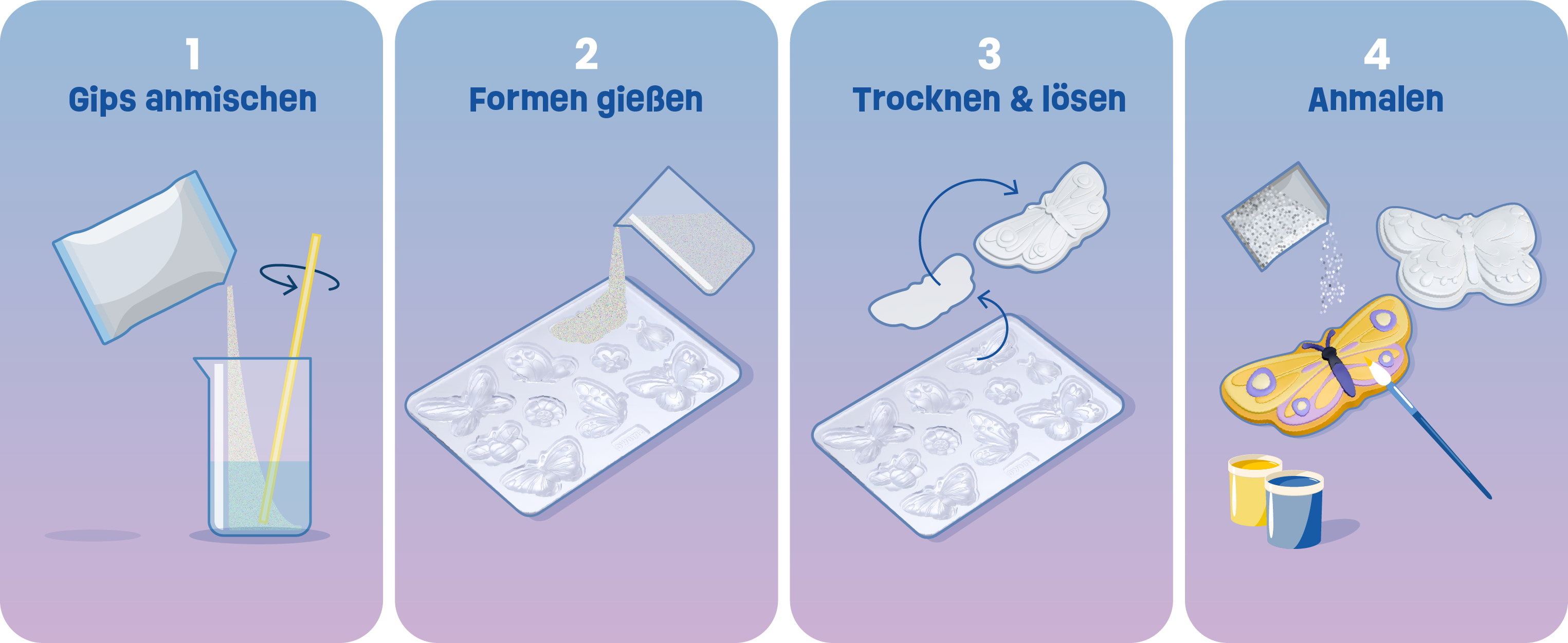 1
Gips anmischen

2
Formen gießen

3
Trocknen & lösen

4
Anmalen